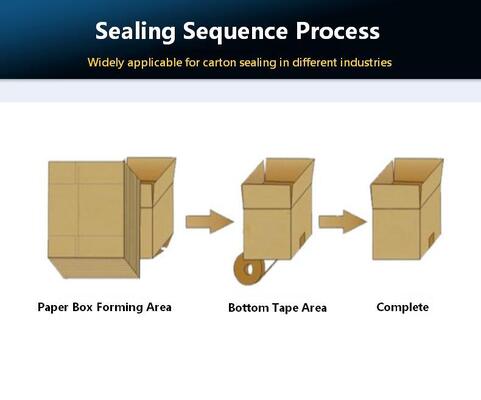 Sealing Sequence Process

Widely applicable for carton sealing in different industries

Paper Box Forming Area

Bottom Tape Area

Complete